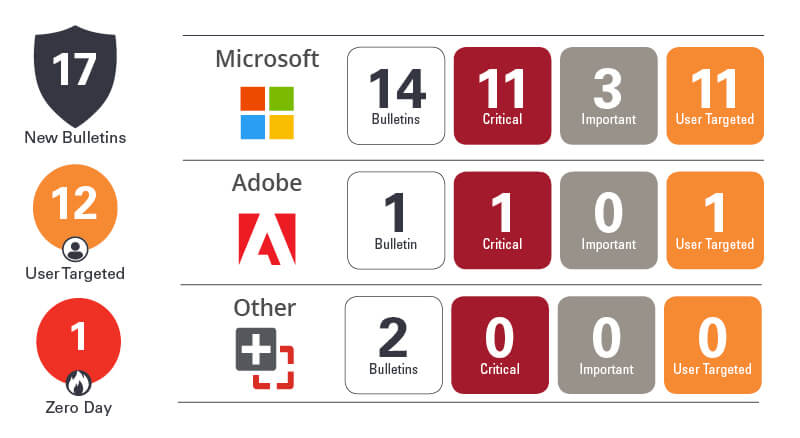 17
New Bulletins

12
User Targeted

1
Zero Day

Microsoft
14
Bulletins
11
Critical
3
Important
11
User Targeted

Adobe
1
Bulletin
1
Critical
0
Important
1
User Targeted

Other
2
Bulletins
0
Critical
0
Important
0
User Targeted