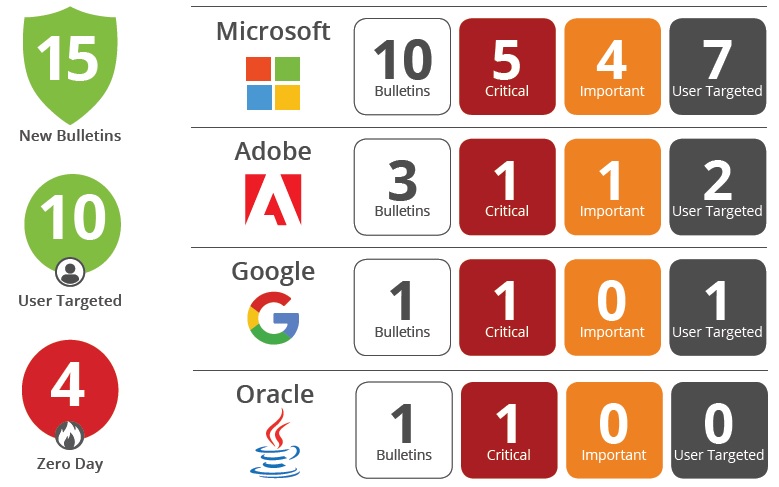 15
New Bulletins

10
User Targeted

4
Zero Day

Microsoft

10
Bulletins

5
Critical

4
Important

7
User Targeted

Adobe

3
Bulletins

1
Critical

1
Important

2
User Targeted

Google

1
Bulletins

1
Critical

0
Important

1
User Targeted

Oracle

1
Bulletins

1
Critical

0
Important

0
User Targeted