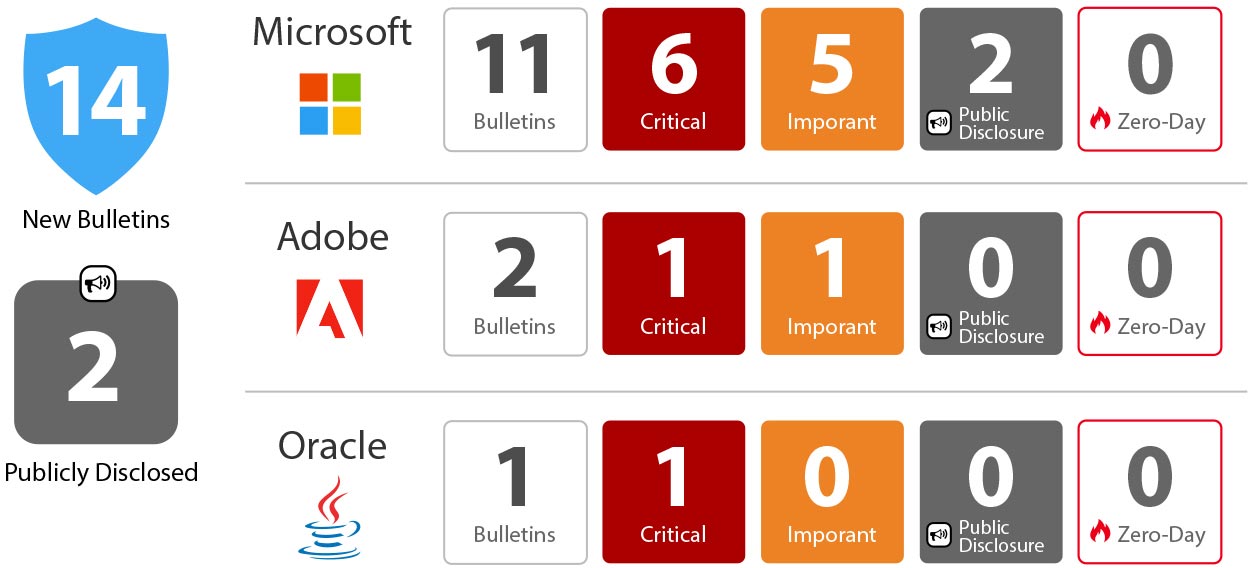 14
New Bulletins

2
Publicly Disclosed

Microsoft
11 Bulletins
6 Critical
5 Imporant
2 Public Disclosure
0 Zero-Day

Adobe
2 Bulletins
1 Critical
1 Imporant
0 Public Disclosure
0 Zero-Day

Oracle
1 Bulletins
1 Critical
0 Imporant
0 Public Disclosure
0 Zero-Day