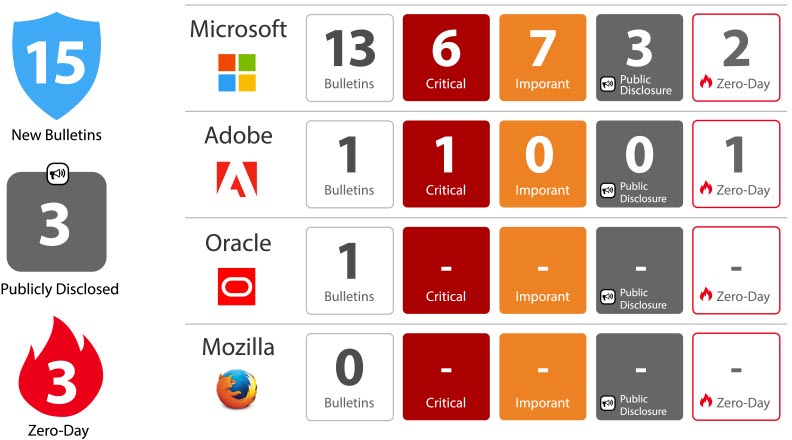 15
New Bulletins

3
Publicly Disclosed

3
Zero-Day

| | | | | | |
|---|---|---|---|---|---|
| Microsoft | 13 Bulletins | 6 Critical | 7 Imporant | 3 Public Disclosure | 2 Zero-Day |
| Adobe | 1 Bulletins | 1 Critical | 0 Imporant | 0 Public Disclosure | 1 Zero-Day |
| Oracle | 1 Bulletins | - Critical | - Imporant | - Public Disclosure | - Zero-Day |
| Mozilla | 0 Bulletins | - Critical | - Imporant | - Public Disclosure | - Zero-Day |