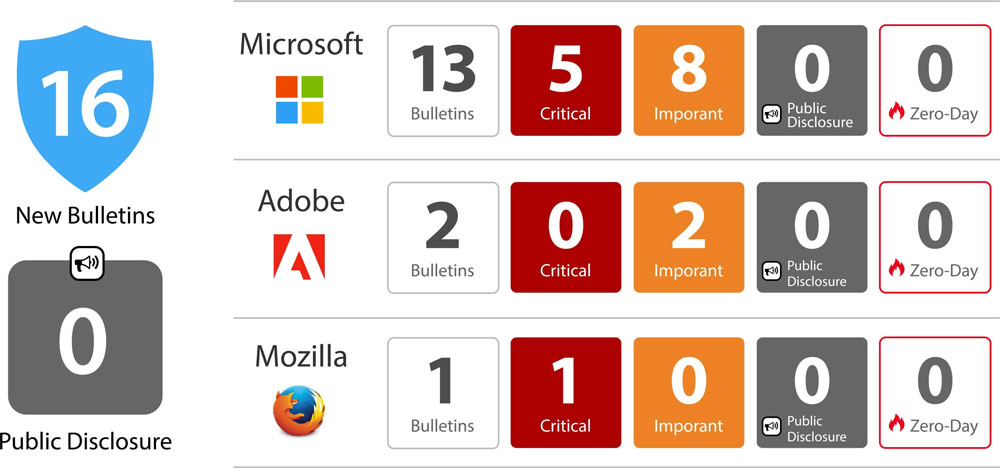 16

New Bulletins

0

Public Disclosure

Microsoft

13 Bulletins

5 Critical

8 Imporant

0 Public Disclosure

0 Zero-Day

Adobe

2 Bulletins

0 Critical

2 Imporant

0 Public Disclosure

0 Zero-Day

Mozilla

1 Bulletins

1 Critical

0 Imporant

0 Public Disclosure

0 Zero-Day