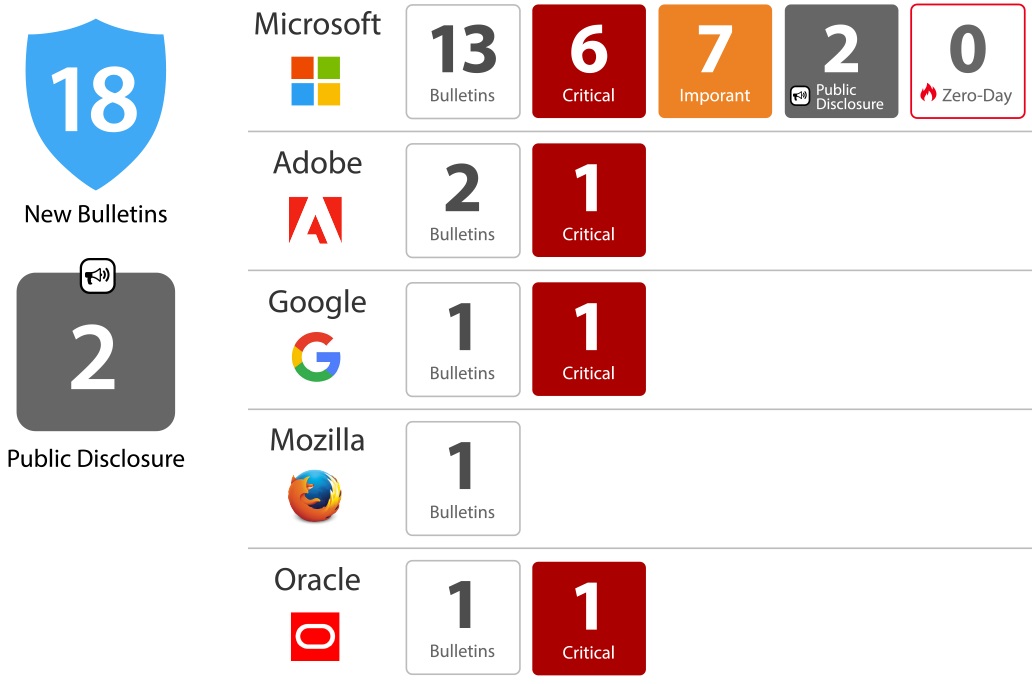 18
New Bulletins

2
Public Disclosure

Microsoft
13 Bulletins
6 Critical
7 Imporant
2 Public Disclosure
0 Zero-Day

Adobe
2 Bulletins
1 Critical

Google
1 Bulletins
1 Critical

Mozilla
1 Bulletins

Oracle
1 Bulletins
1 Critical