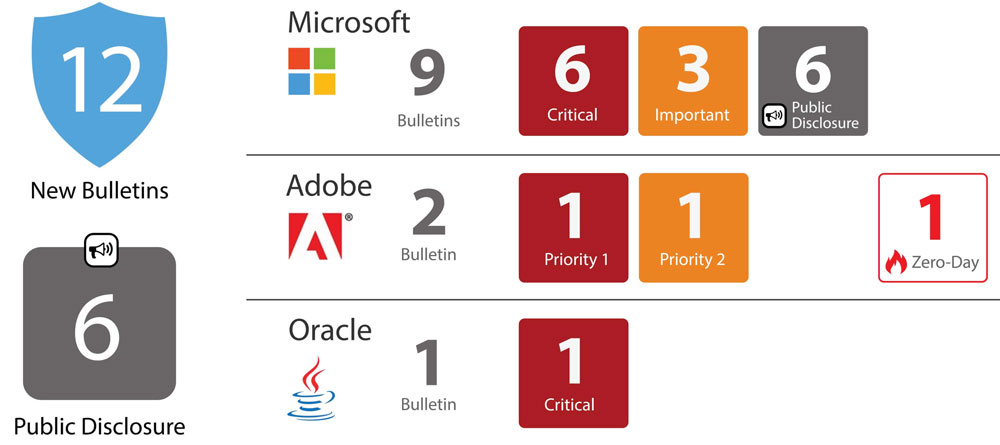 12

New Bulletins

6

Public Disclosure

Microsoft

9

Bulletins

6

Critical

3

Important

6

Public Disclosure

Adobe

2

Bulletin

1

Priority 1

1

Priority 2

1

Zero-Day

Oracle

1

Bulletin

1

Critical